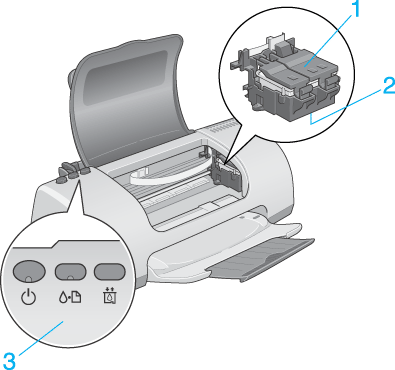 1
2
3