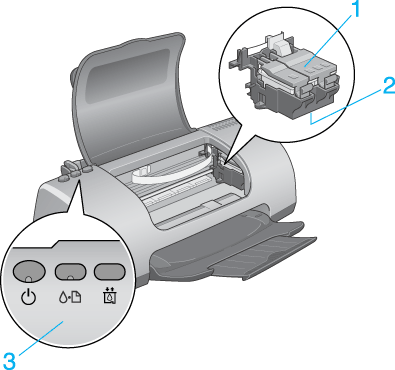 1
2
3