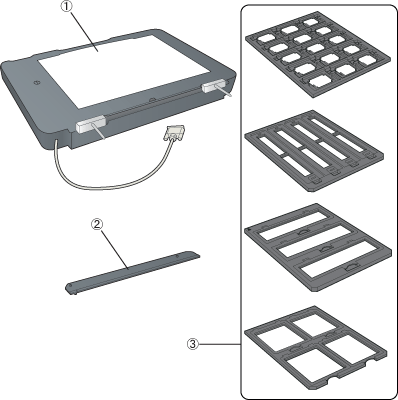 ①

②

③