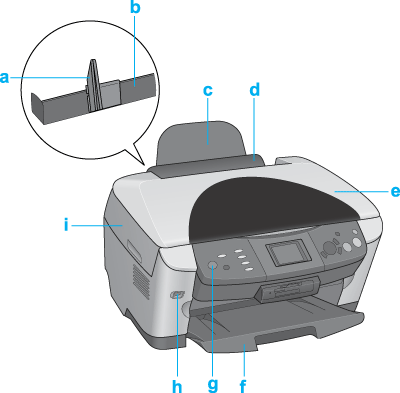 b
a
c
d
e
i
h
g
f