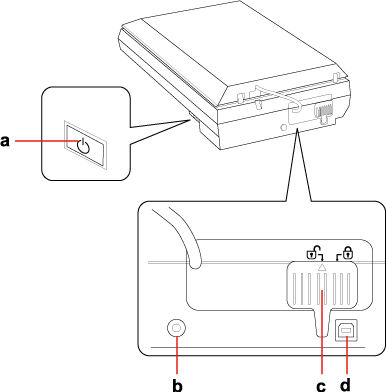 a
b
c
d